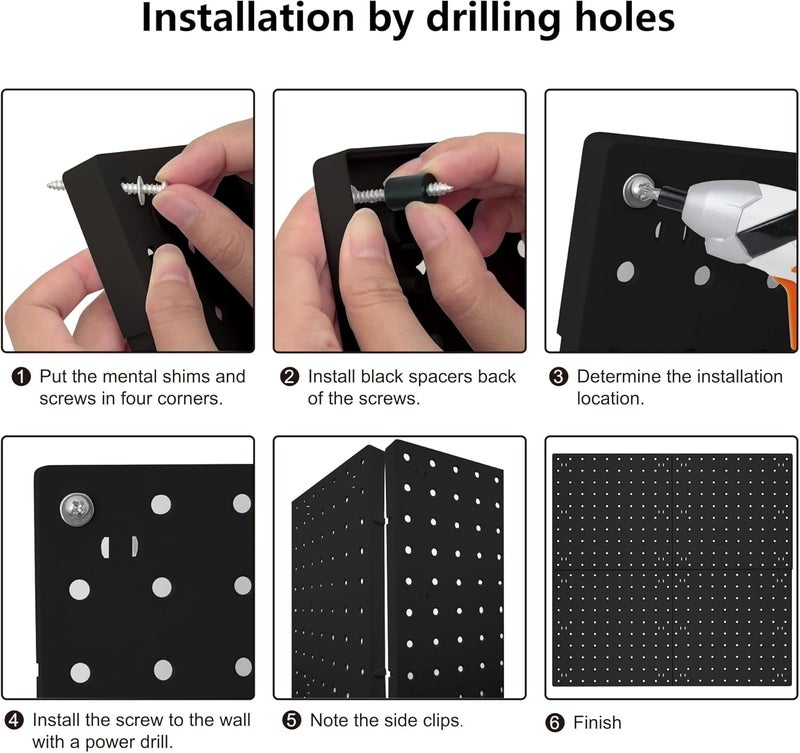 Installation by drilling holes

❶ Put the mental shims and screws in four corners.

❷ Install black spacers back of the screws.

❸ Determine the installation location.

❹ Install the screw to the wall with a power drill.

❺ Note the side clips.

❻ Finish